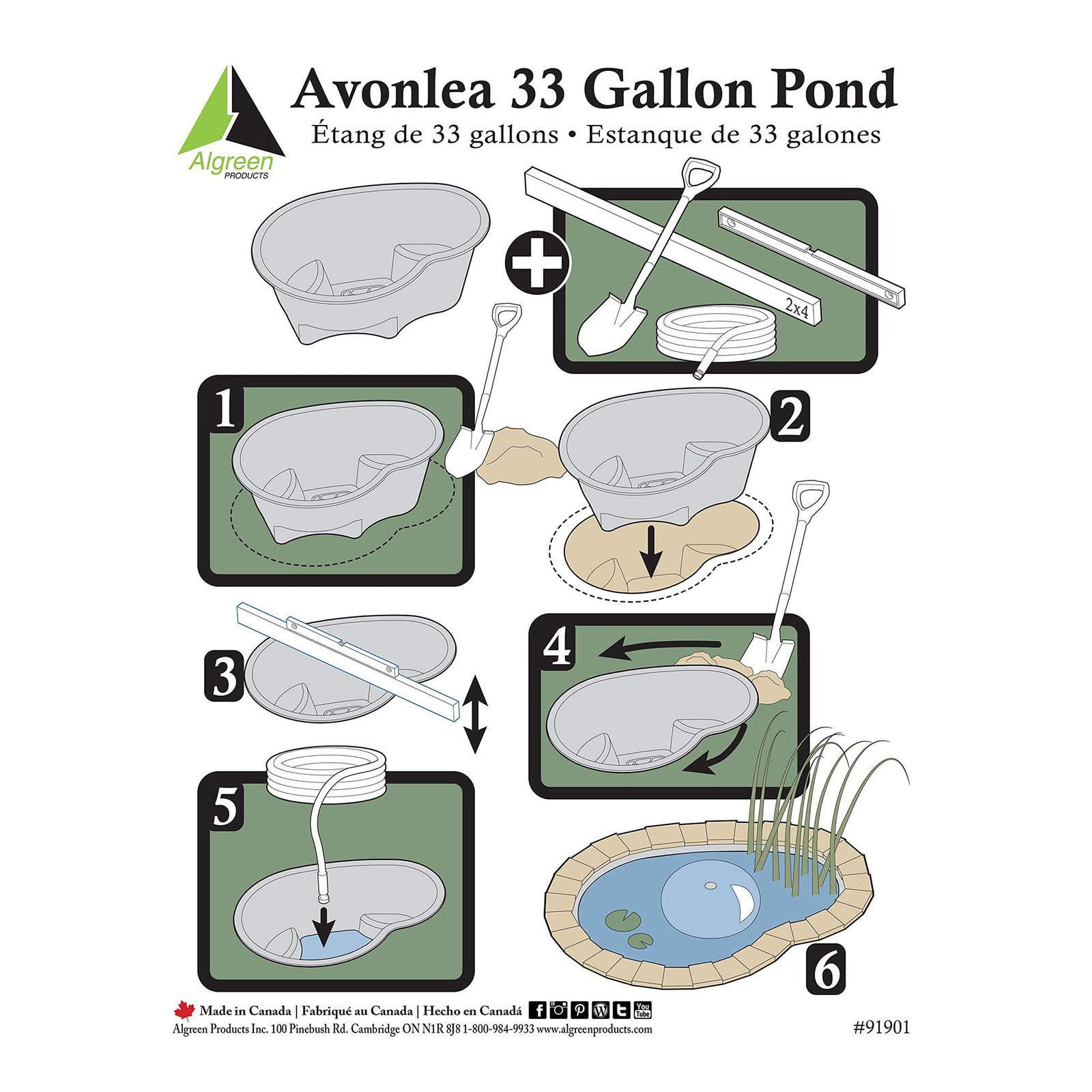 Algreen PRODUCTS

Avonlea 33 Gallon Pond
Étang de 33 gallons • Estanque de 33 galones

2x4

1

2

3

4

5

6

Made in Canada | Fabriqué au Canada | Hecho en Canadá

You Tube

Algreen Products Inc. 100 Pinebush Rd. Cambridge ON N1R 8J8 1-800-984-9933 www.algreenproducts.com

#91901