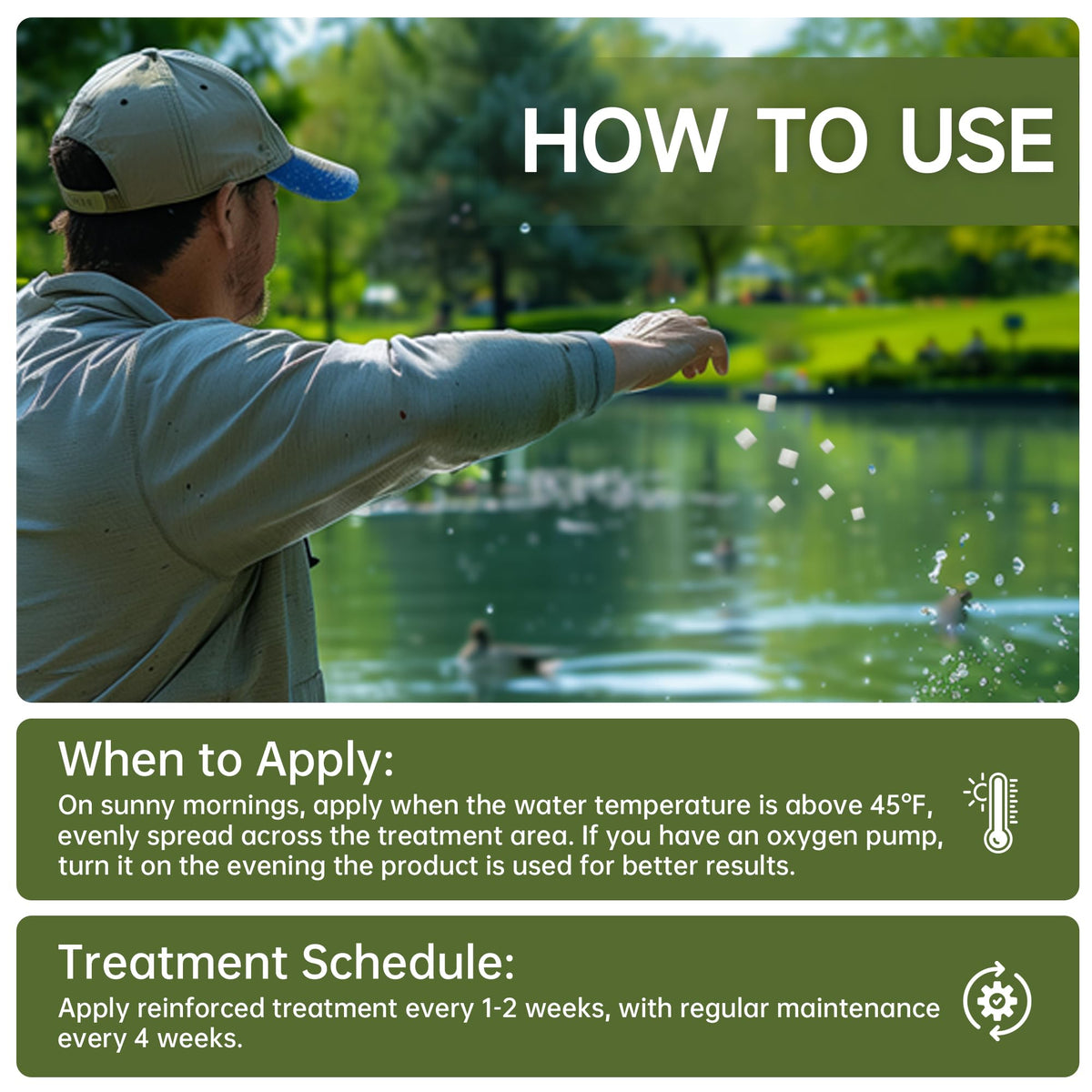 HOW TO USE

When to Apply:
On sunny mornings, apply when the water temperature is above 45°F, evenly spread across the treatment area. If you have an oxygen pump, turn it on the evening the product is used for better results.

Treatment Schedule:
Apply reinforced treatment every 1-2 weeks, with regular maintenance every 4 weeks.