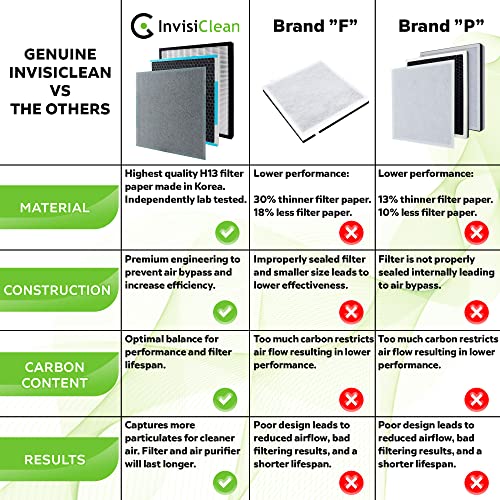 | GENUINE INVISICLEAN VS THE OTHERS | InvisiClean | Brand "F" | Brand "P" |
|---|---|---|---|
| MATERIAL | Highest quality H13 filter paper made in Korea. Independently lab tested. | Lower performance: 30% thinner filter paper. 18% less filter paper. | Lower performance: 13% thinner filter paper. 10% less filter paper. |
| CONSTRUCTION | Premium engineering to prevent air bypass and increase efficiency. | Improperly sealed filter and smaller size leads to lower effectiveness. | Filter is not properly sealed internally leading to air bypass. |
| CARBON CONTENT | Optimal balance for performance and filter lifespan. | Too much carbon restricts air flow resulting in lower performance. | Too much carbon restricts air flow resulting in lower performance. |
| RESULTS | Captures more particulates for cleaner air. Filter and air purifier will last longer. | Poor design leads to reduced airflow, bad filtering results, and a shorter lifespan. | Poor design leads to reduced airflow, bad filtering results, and a shorter lifespan. |