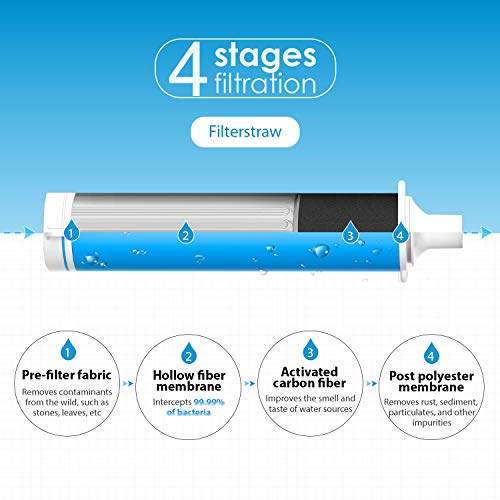 4 stages filtration

Filterstraw

1

2

3

4

1
Pre-filter fabric
Removes contaminants from the wild, such as stones, leaves, etc

2
Hollow fiber membrane
Intercepts 99.99% of bacteria

3
Activated carbon fiber
Improves the smell and taste of water sources

4
Post polyester membrane
Removes rust, sediment, particulates, and other impurities