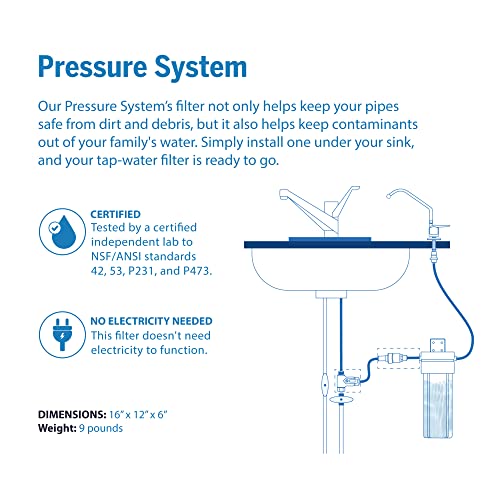 Pressure System

Our Pressure System's filter not only helps keep your pipes safe from dirt and debris, but it also helps keep contaminants out of your family's water. Simply install one under your sink, and your tap-water filter is ready to go.

CERTIFIED
Tested by a certified independent lab to NSF/ANSI standards 42, 53, P231, and P473.

NO ELECTRICITY NEEDED
This filter doesn't need electricity to function.

DIMENSIONS: 16" x 12" x 6"
Weight: 9 pounds