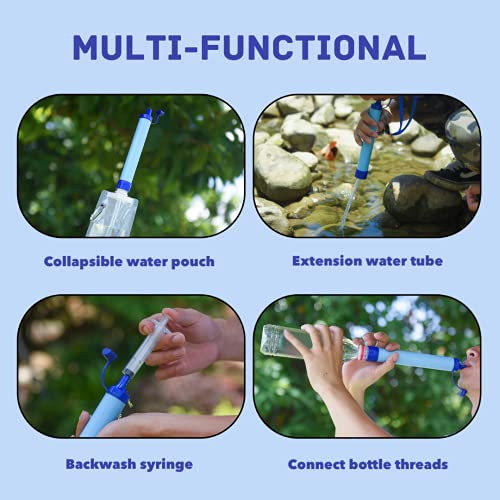 MULTI-FUNCTIONAL

Collapsible water pouch

Extension water tube

Backwash syringe

Connect bottle threads