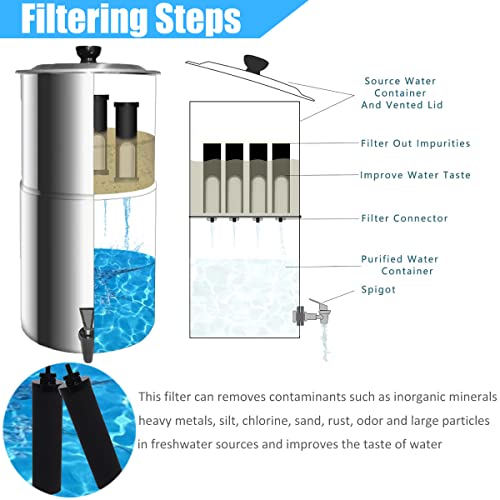 Filtering Steps

Source Water Container And Vented Lid

Filter Out Impurities

Improve Water Taste

Filter Connector

Purified Water Container

Spigot

This filter can removes contaminants such as inorganic minerals heavy metals, silt, chlorine, sand, rust, odor and large particles in freshwater sources and improves the taste of water