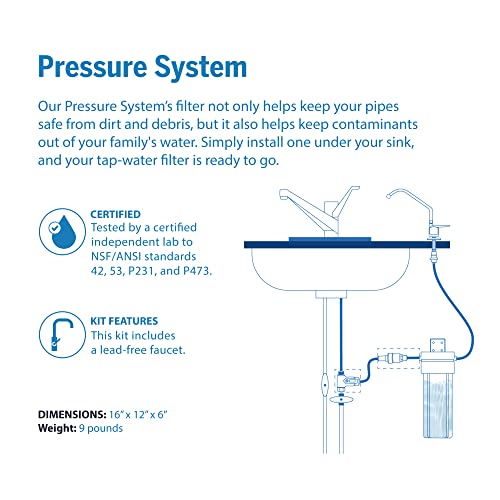 Pressure System

Our Pressure System's filter not only helps keep your pipes safe from dirt and debris, but it also helps keep contaminants out of your family's water. Simply install one under your sink, and your tap-water filter is ready to go.

CERTIFIED
Tested by a certified independent lab to NSF/ANSI standards 42, 53, P231, and P473.

KIT FEATURES
This kit includes a lead-free faucet.

DIMENSIONS: 16" x 12" x 6"
Weight: 9 pounds